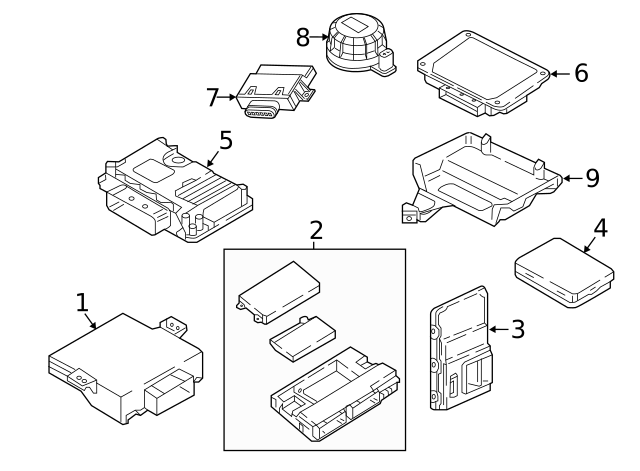 8
6
7
5
9
2
4
1
3